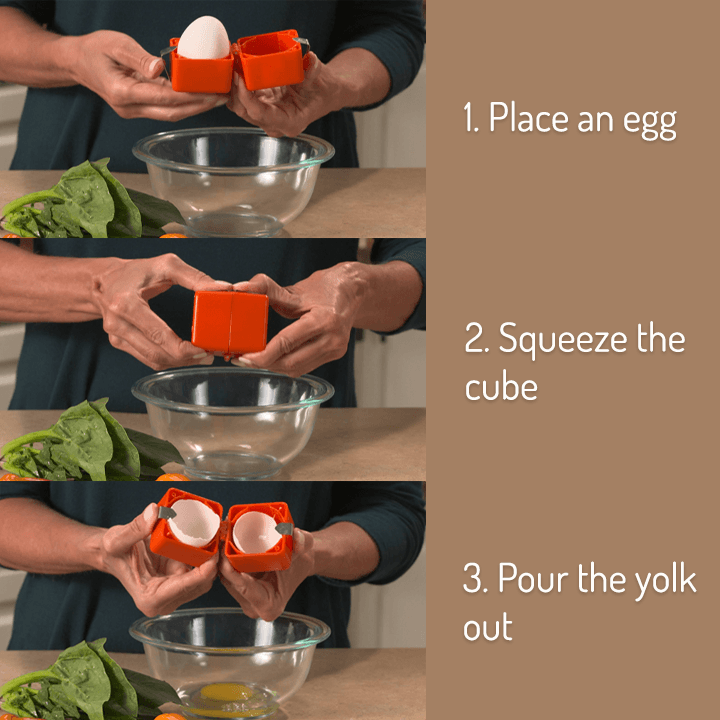 1. Place an egg

2. Squeeze the cube

3. Pour the yolk out