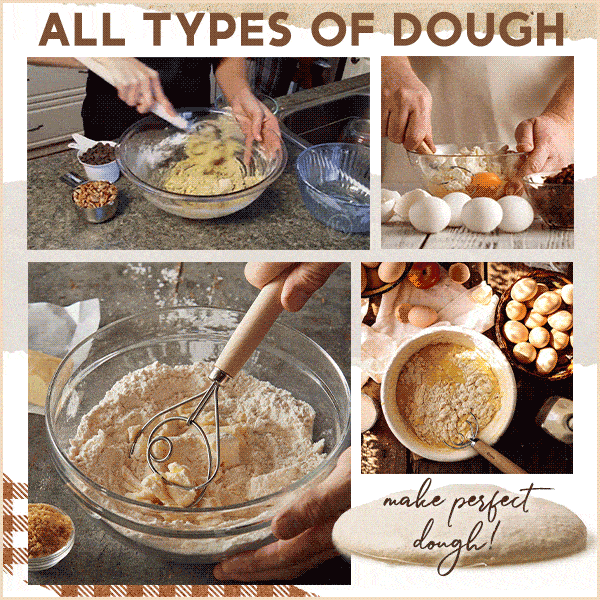 ALL TYPES OF DOUGH

make perfect dough!